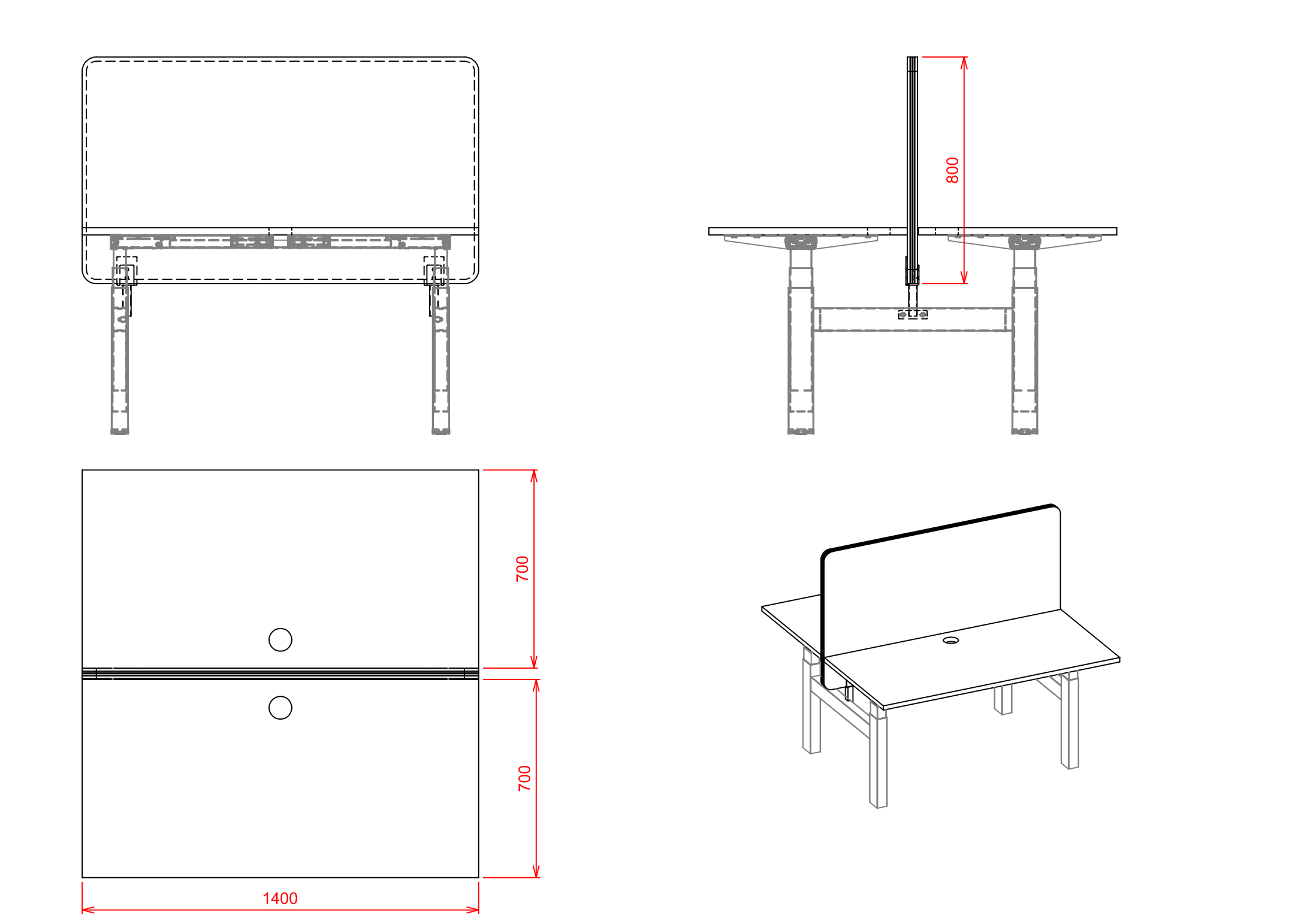 800

700

700

1400